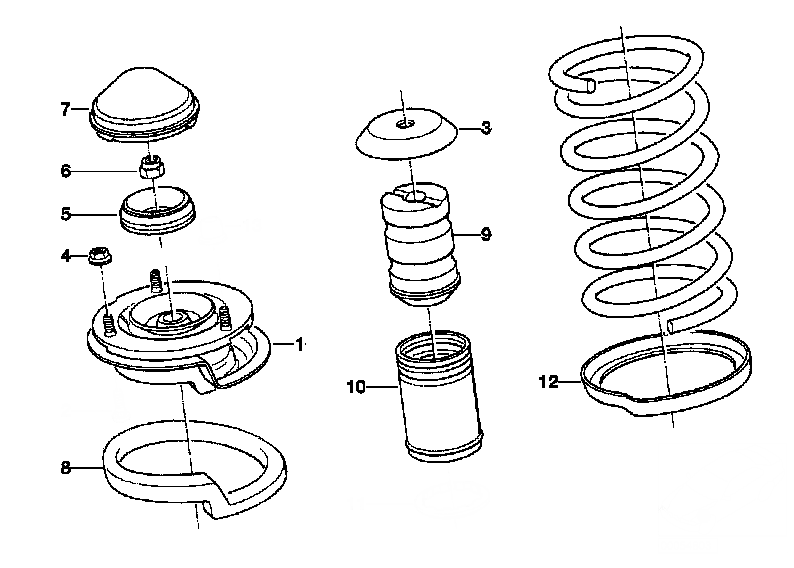 7
6
5
4
1
8
3
9
10
12