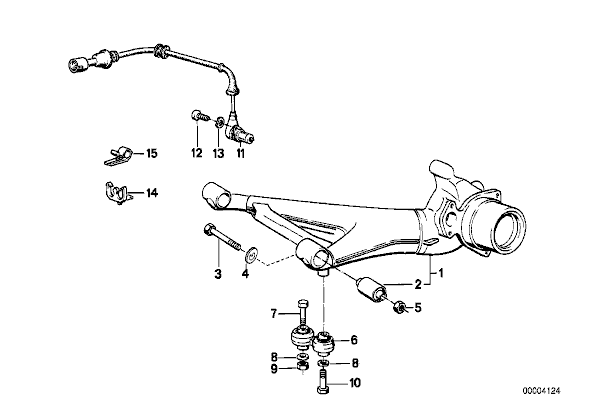 12
13
11
15
14
3
4
2
1
5
7
6
8
9
8
10
00004124